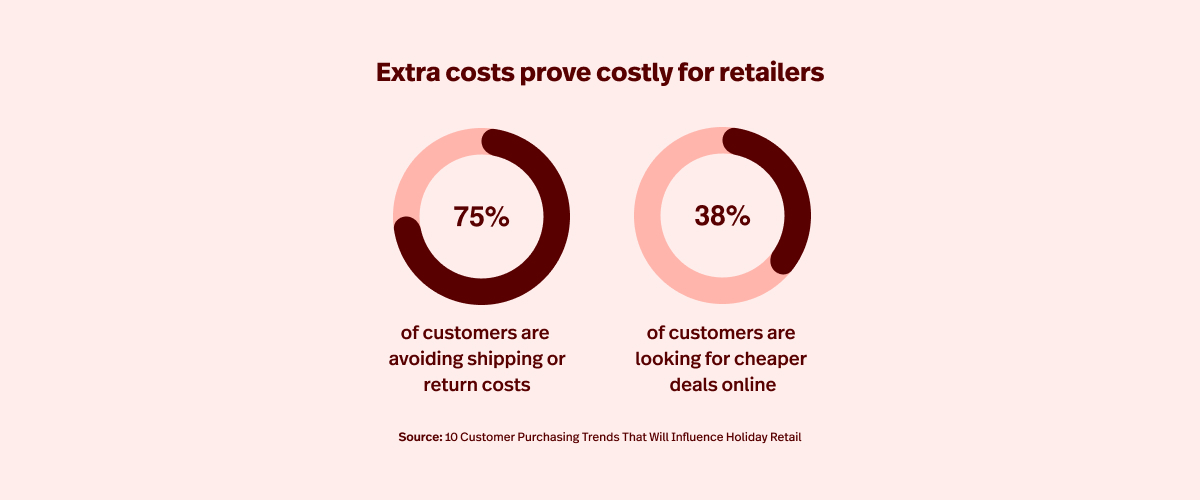 Extra costs prove costly for retailers

75%

of customers are avoiding shipping or return costs

38%

of customers are looking for cheaper deals online

Source: 10 Customer Purchasing Trends That Will Influence Holiday Retail