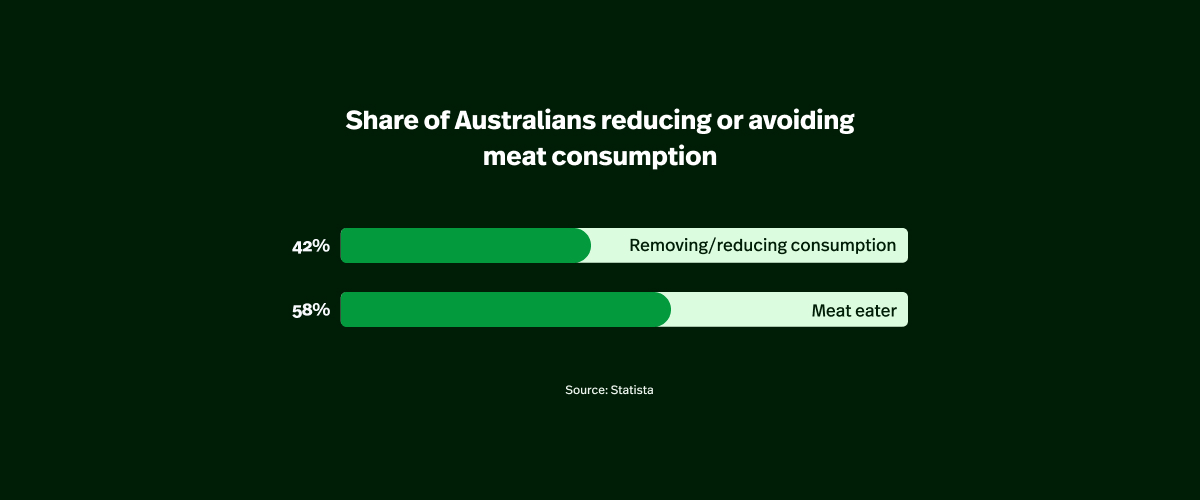 Share of Australians reducing or avoiding meat consumption

42% Removing/reducing consumption

58% Meat eater

Source: Statista