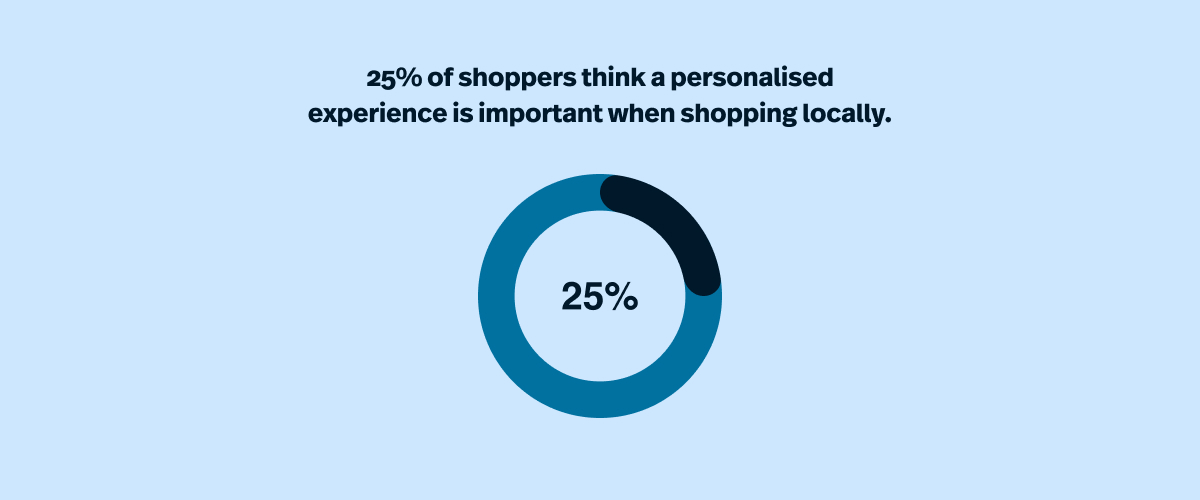 25% of shoppers think a personalised experience is important when shopping locally.

25%