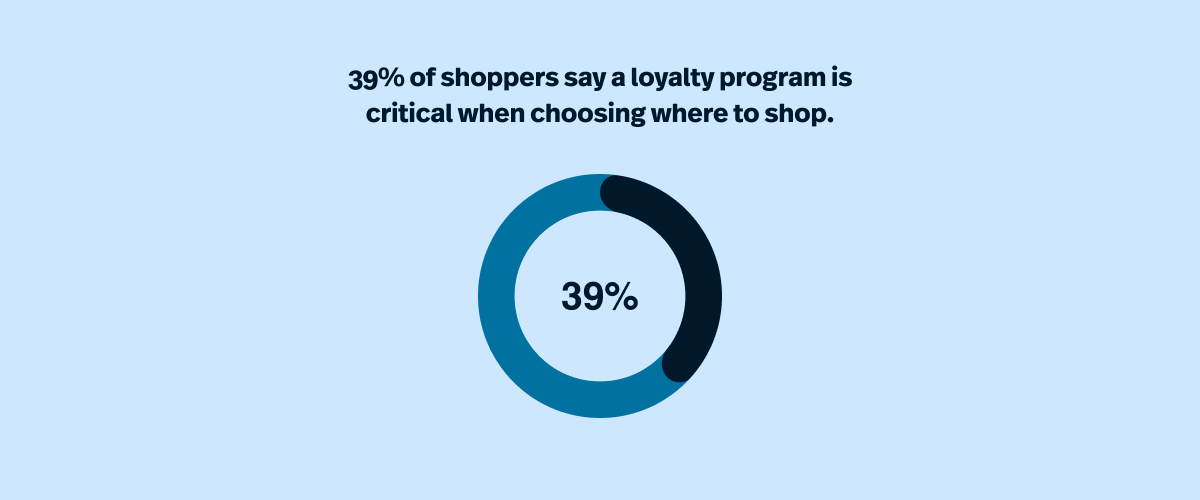 39% of shoppers say a loyalty program is critical when choosing where to shop.

39%