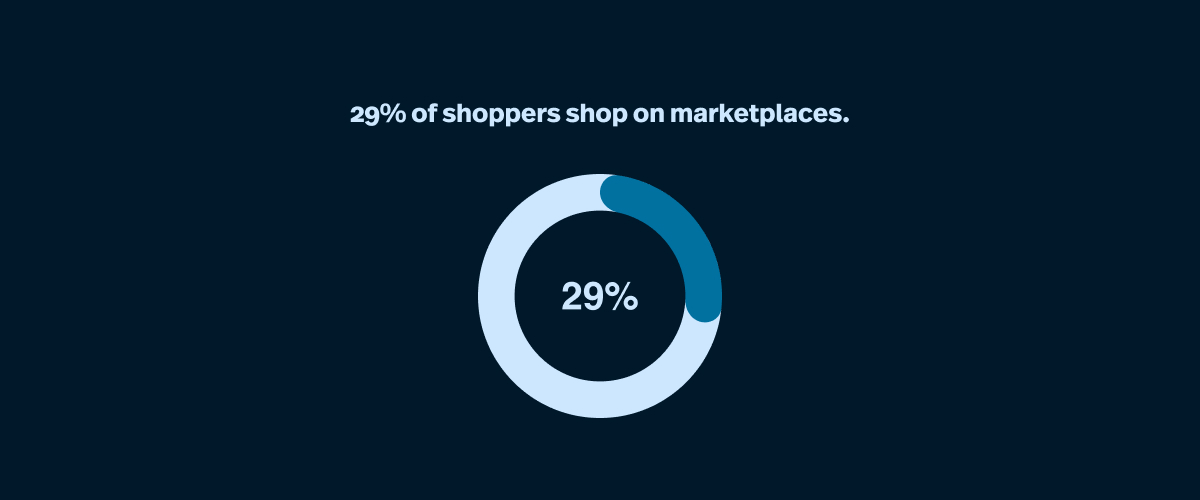 29% of shoppers shop on marketplaces.

29%