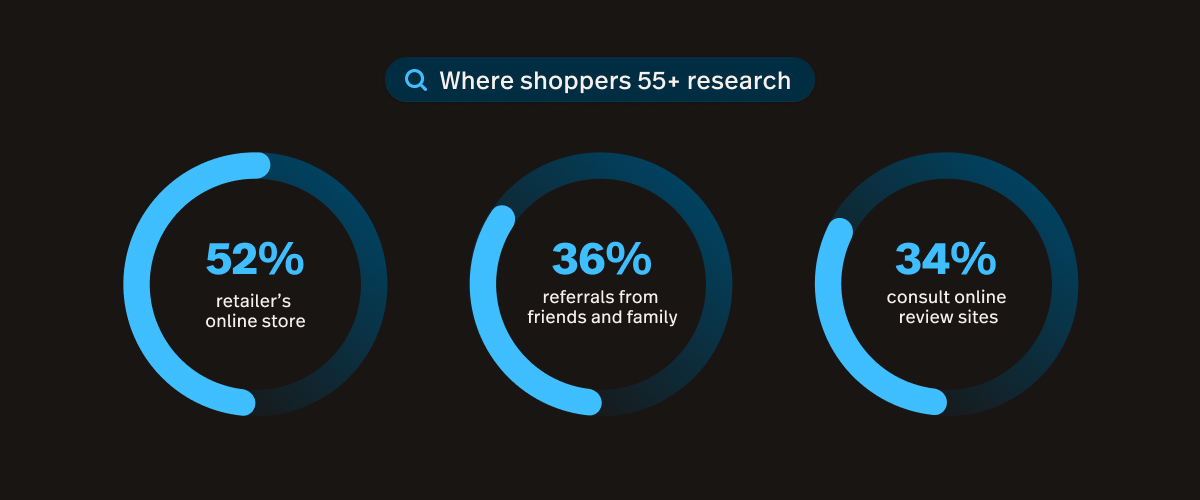 Where shoppers 55+ research

52%
retailer's online store

36%
referrals from friends and family

34%
consult online review sites