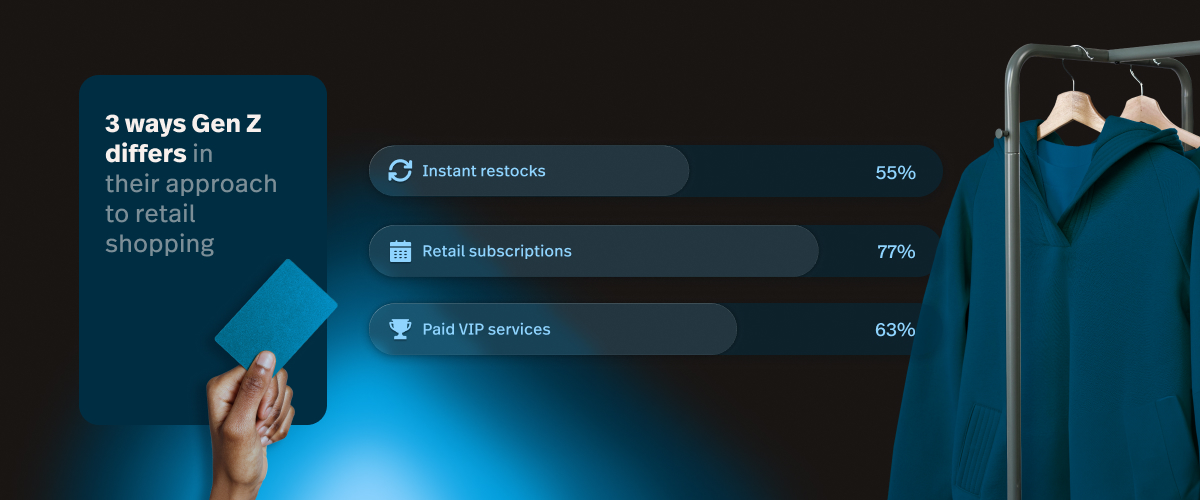 3 ways Gen Z differs in their approach to retail shopping

Instant restocks 55%

Retail subscriptions 77%

Paid VIP services 63%