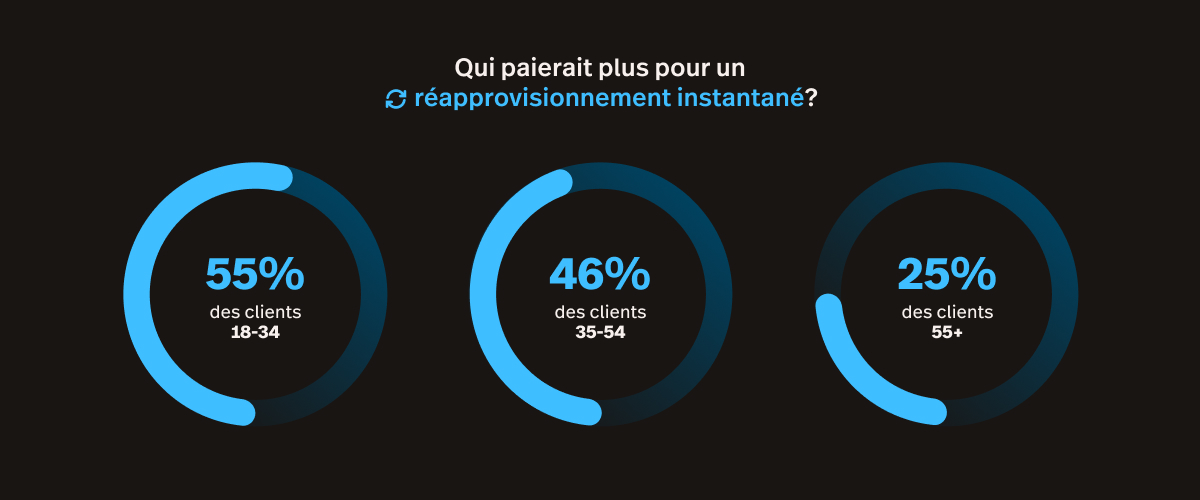 Qui paierait plus pour un réapprovisionnement instantané?

55%
des clients
18-34

46%
des clients
35-54

25%
des clients
55+