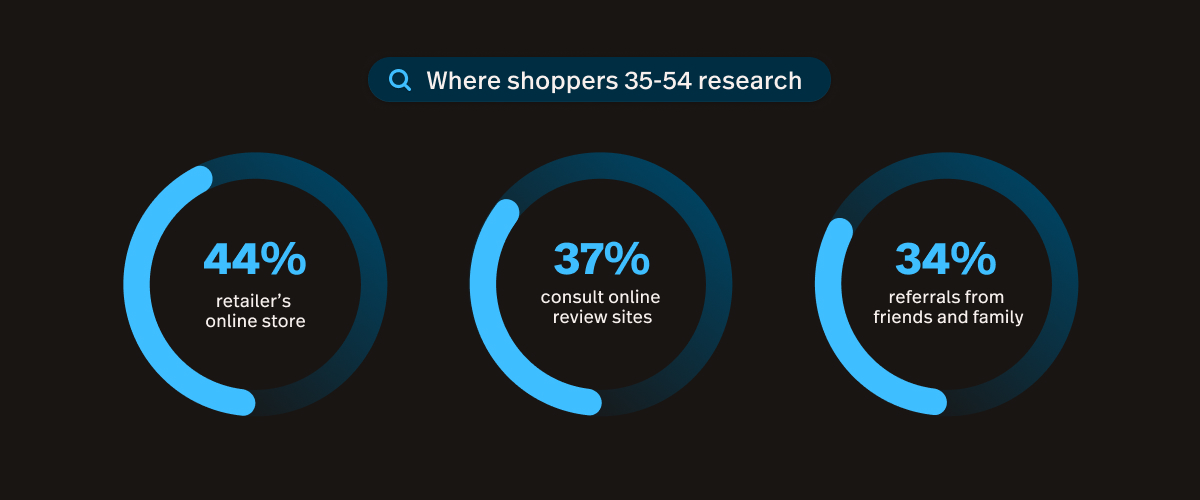 Where shoppers 35-54 research

44%
retailer's online store

37%
consult online review sites

34%
referrals from friends and family