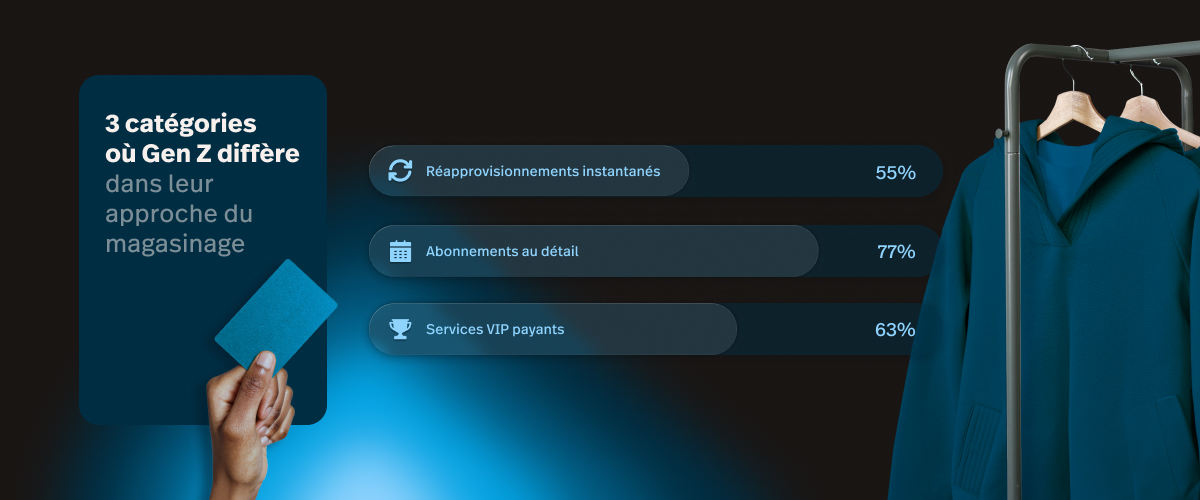 3 catégories où Gen Z diffère dans leur approche du magasinage

Réapprovisionnements instantanés 55%

Abonnements au détail 77%

Services VIP payants 63%