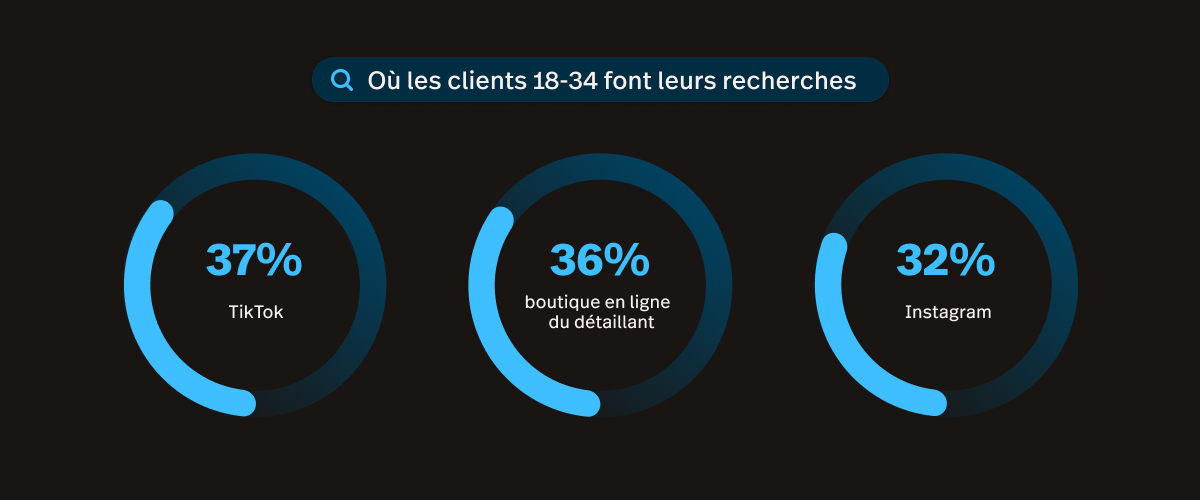 Où les clients 18-34 font leurs recherches

37%
TikTok

36%
boutique en ligne du détaillant

32%
Instagram