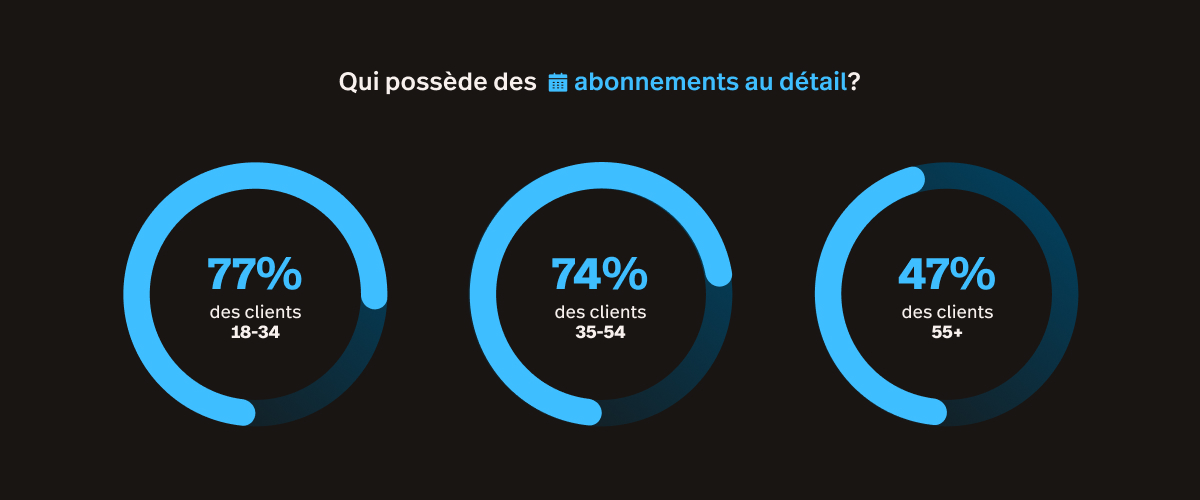 Qui possède des abonnements au détail?

77%
des clients
18-34

74%
des clients
35-54

47%
des clients
55+