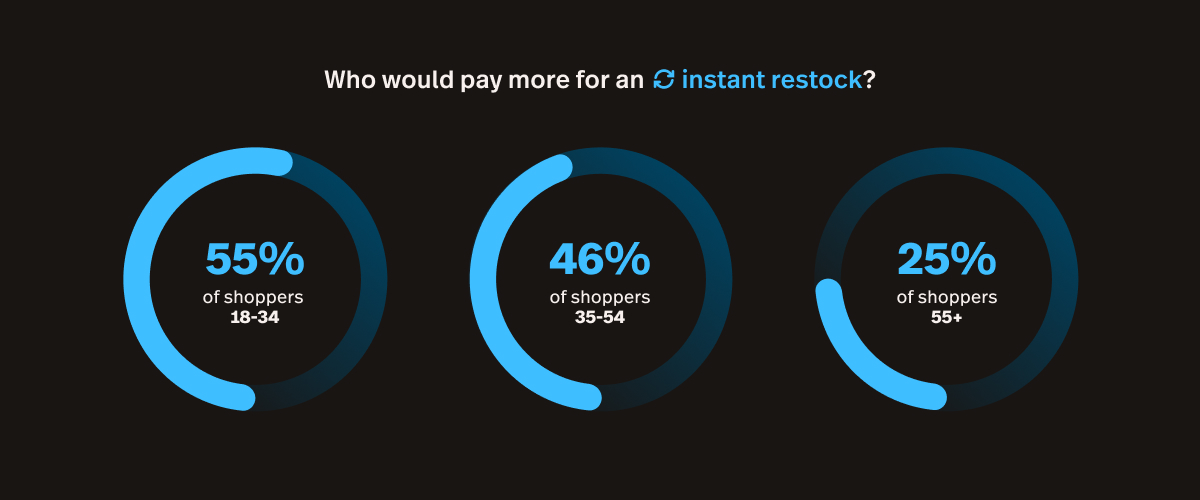 Who would pay more for an instant restock?

55%
of shoppers
18-34

46%
of shoppers
35-54

25%
of shoppers
55+